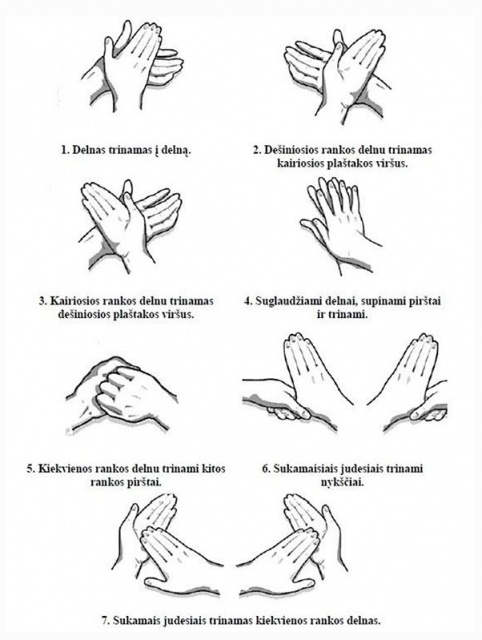 1. Delnas trinamas į delną.

2. Dešiniosios rankos delnu trinamas kairiosios plaštakos viršus.

3. Kairiosios rankos delnu trinamas dešiniosios plaštakos viršus.

4. Suglaudžiami delnai, supinami pirštai ir trinami.

5. Kiekvienos rankos delnu trinami kitos rankos pirštai.

6. Sukamaisiais judesiais trinami nykščiai.

7. Sukamais judesiais trinamas kiekvienos rankos delnas.