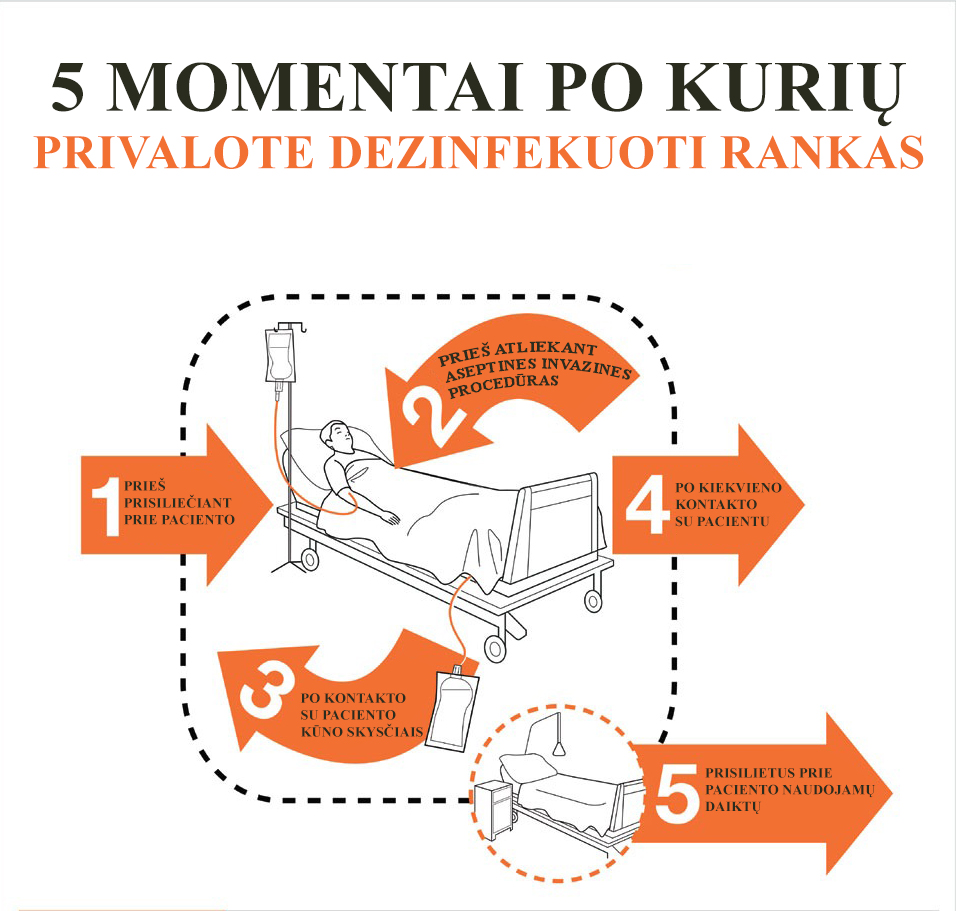 5 MOMENTAI PO KURIŲ
PRIVALOTE DEZINFEKUOTI RANKAS

1 PRIEŠ PRISILIEČIANT PRIE PACIENTO

2 PRIEŠ ATLIEKANT ASEPTINES INVAZINES PROCEDŪRAS

3 PO KONTAKTO SU PACIENTO KŪNO SKYSČIAIS

4 PO KIEKVIENO KONTAKTO SU PACIENTU

5 PRISILIETUS PRIE PACIENTO NAUDOJAMŲ DAIKTŲ